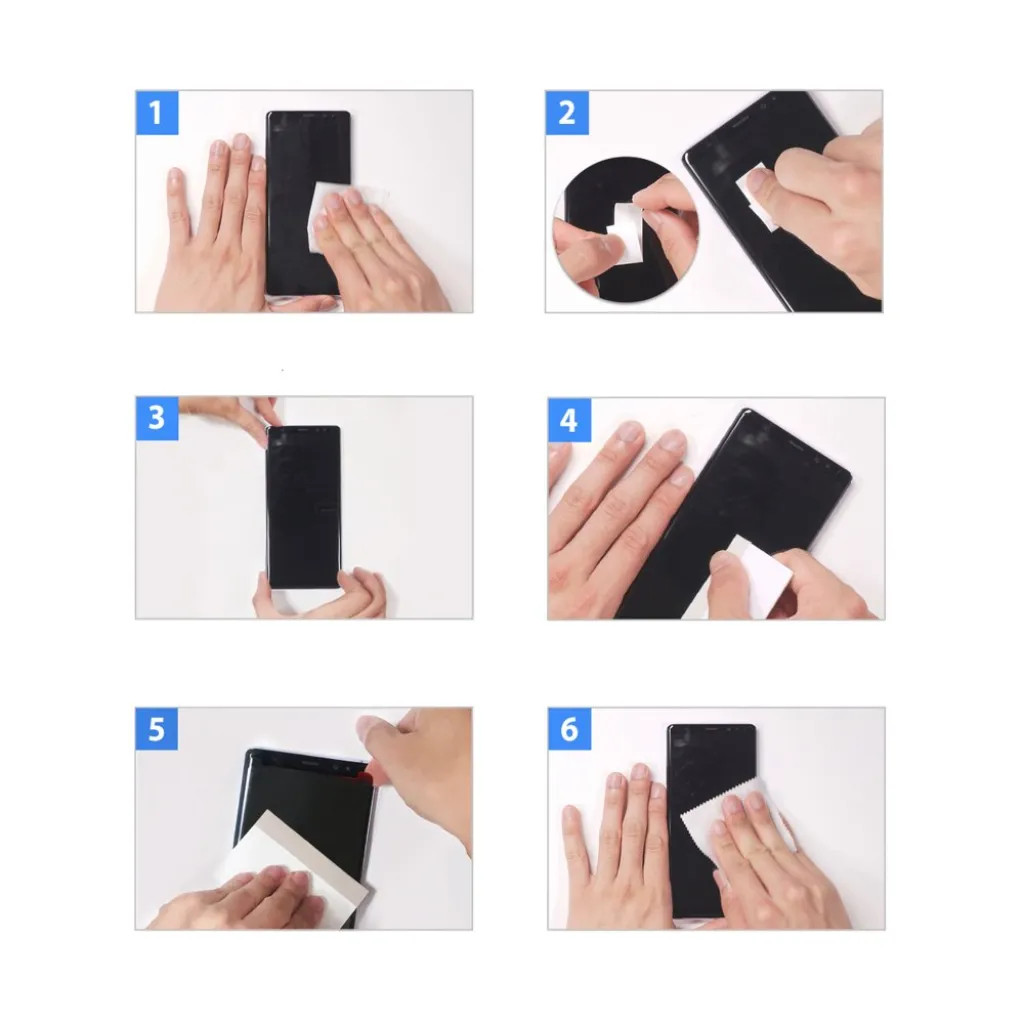 1

2

3

4

5

6