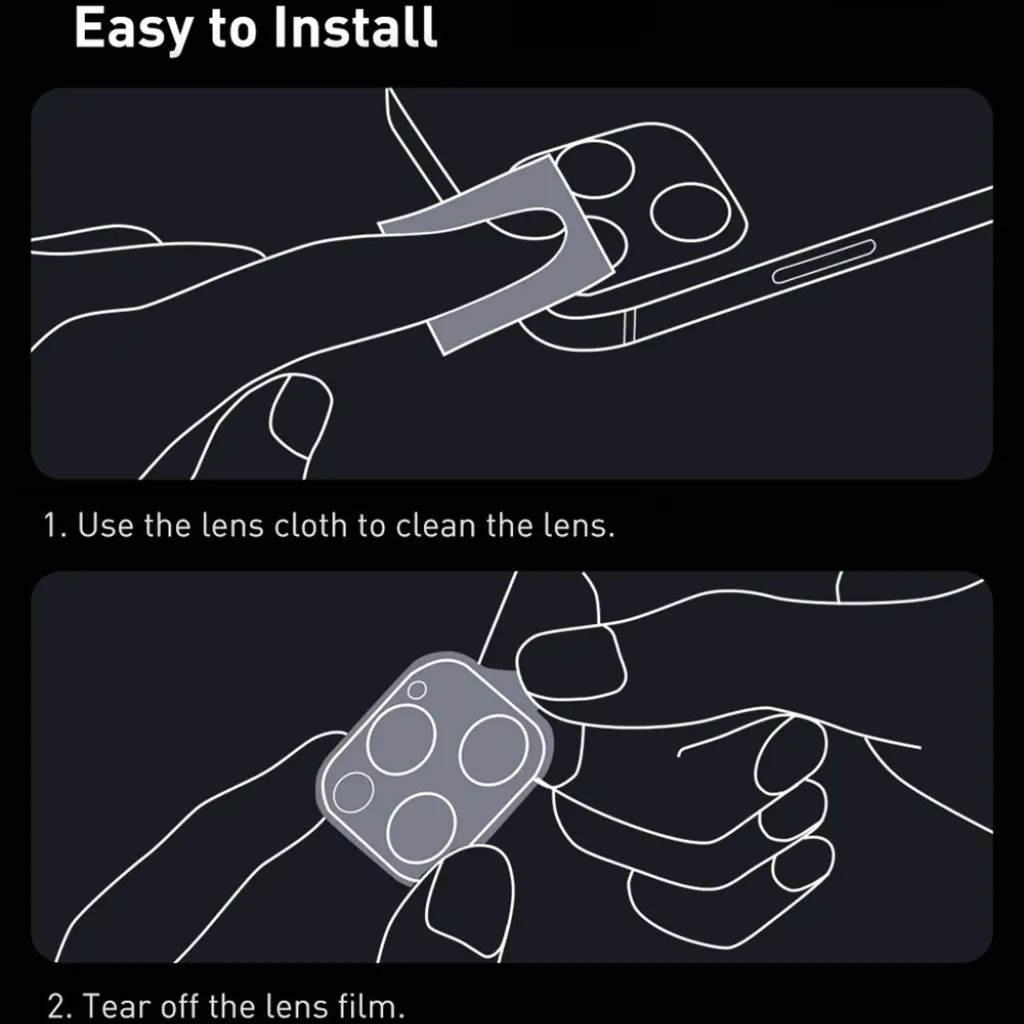 Easy to Install

1. Use the lens cloth to clean the lens.

2. Tear off the lens film.