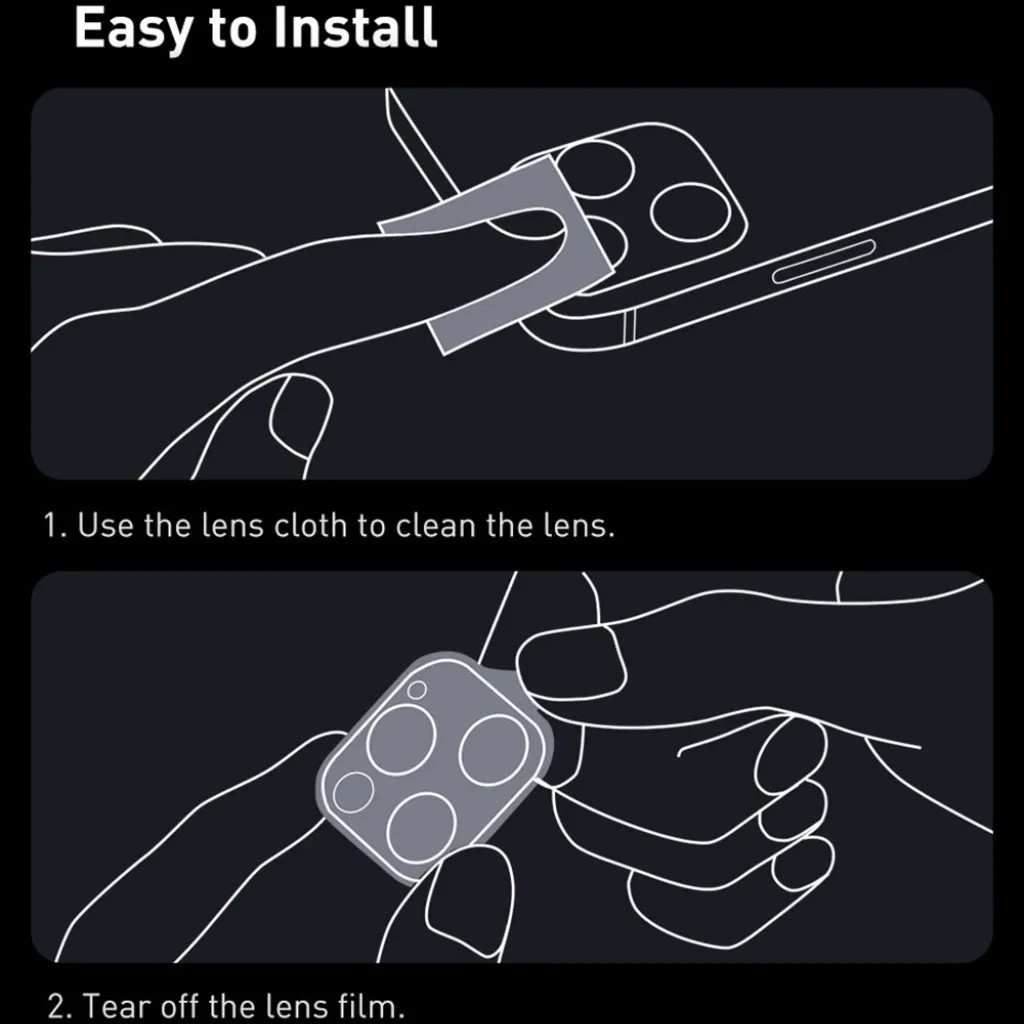 Easy to Install

1. Use the lens cloth to clean the lens.

2. Tear off the lens film.